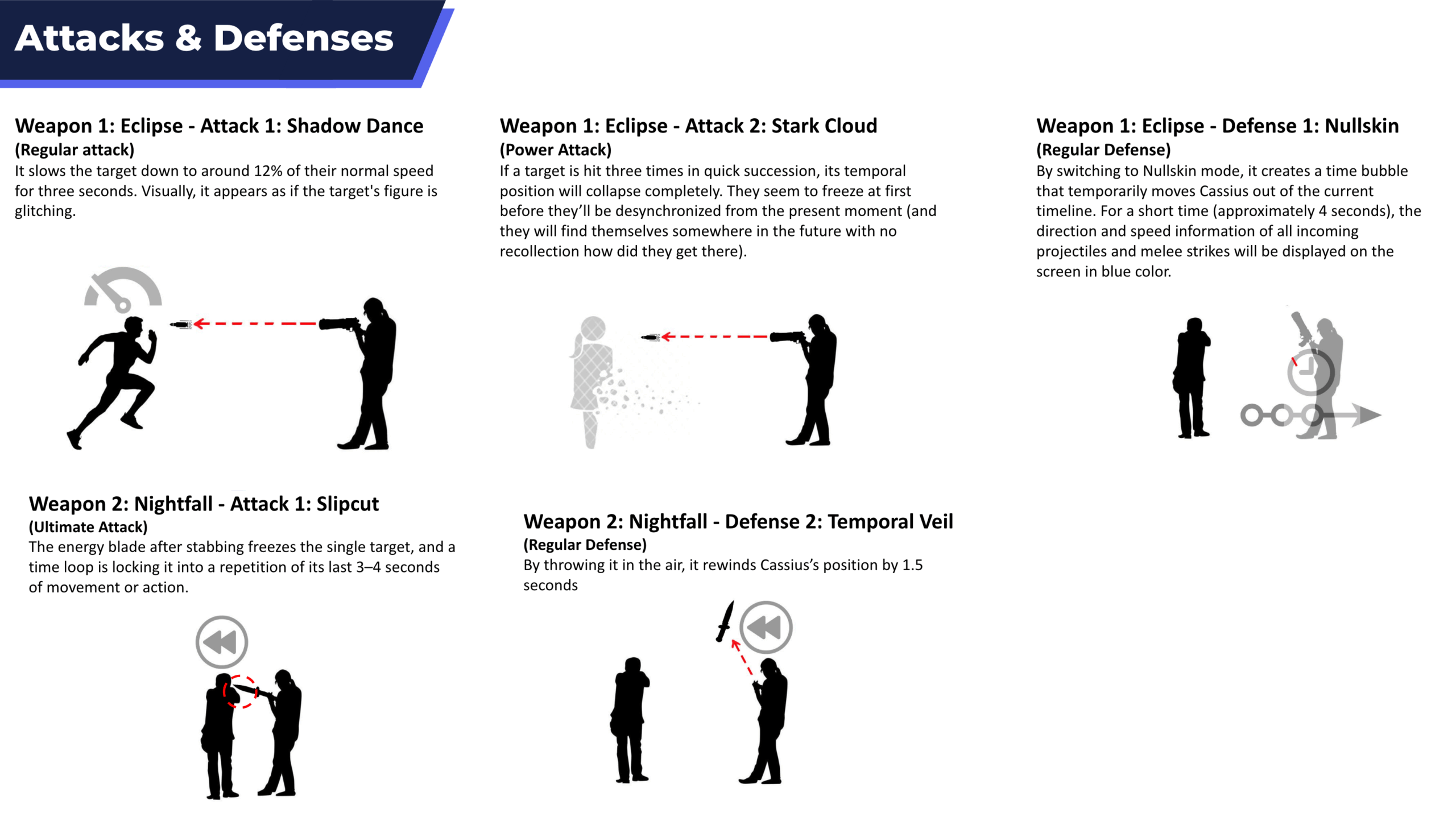 Attacks & Defenses

Weapon 1: Eclipse - Attack 1: Shadow Dance
(Regular attack)
It slows the target down to around 12% of their normal speed for three seconds. Visually, it appears as if the target's figure is glitching.

Weapon 1: Eclipse - Attack 2: Stark Cloud
(Power Attack)
If a target is hit three times in quick succession, its temporal position will collapse completely. They seem to freeze at first before they'll be desynchronized from the present moment (and they will find themselves somewhere in the future with no recollection how did they get there).

Weapon 1: Eclipse - Defense 1: Nullskin
(Regular Defense)
By switching to Nullskin mode, it creates a time bubble that temporarily moves Cassius out of the current timeline. For a short time (approximately 4 seconds), the direction and speed information of all incoming projectiles and melee strikes will be displayed on the screen in blue color.

Weapon 2: Nightfall - Attack 1: Slipcut
(Ultimate Attack)
The energy blade after stabbing freezes the single target, and a time loop is locking it into a repetition of its last 3–4 seconds of movement or action.

Weapon 2: Nightfall - Defense 2: Temporal Veil
(Regular Defense)
By throwing it in the air, it rewinds Cassius's position by 1.5 seconds