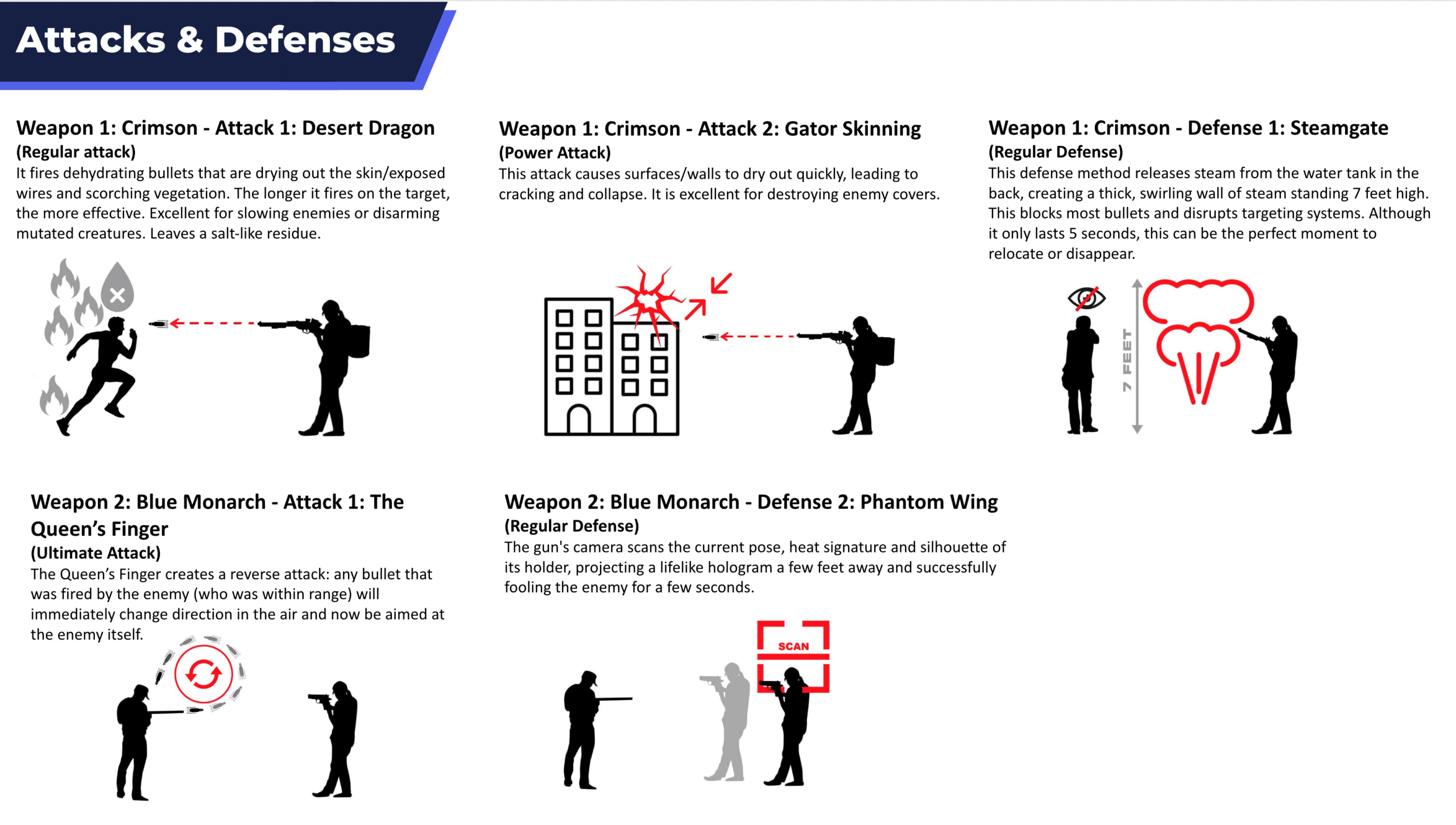 Attacks & Defenses

Weapon 1: Crimson - Attack 1: Desert Dragon
(Regular attack)
It fires dehydrating bullets that are drying out the skin/exposed wires and scorching vegetation. The longer it fires on the target, the more effective. Excellent for slowing enemies or disarming mutated creatures. Leaves a salt-like residue.

Weapon 1: Crimson - Attack 2: Gator Skinning
(Power Attack)
This attack causes surfaces/walls to dry out quickly, leading to cracking and collapse. It is excellent for destroying enemy covers.

Weapon 1: Crimson - Defense 1: Steamgate
(Regular Defense)
This defense method releases steam from the water tank in the back, creating a thick, swirling wall of steam standing 7 feet high. This blocks most bullets and disrupts targeting systems. Although it only lasts 5 seconds, this can be the perfect moment to relocate or disappear.

7 FEET

Weapon 2: Blue Monarch - Attack 1: The Queen's Finger
(Ultimate Attack)
The Queen's Finger creates a reverse attack: any bullet that was fired by the enemy (who was within range) will immediately change direction in the air and now be aimed at the enemy itself.

Weapon 2: Blue Monarch - Defense 2: Phantom Wing
(Regular Defense)
The gun's camera scans the current pose, heat signature and silhouette of its holder, projecting a lifelike hologram a few feet away and successfully fooling the enemy for a few seconds.

SCAN